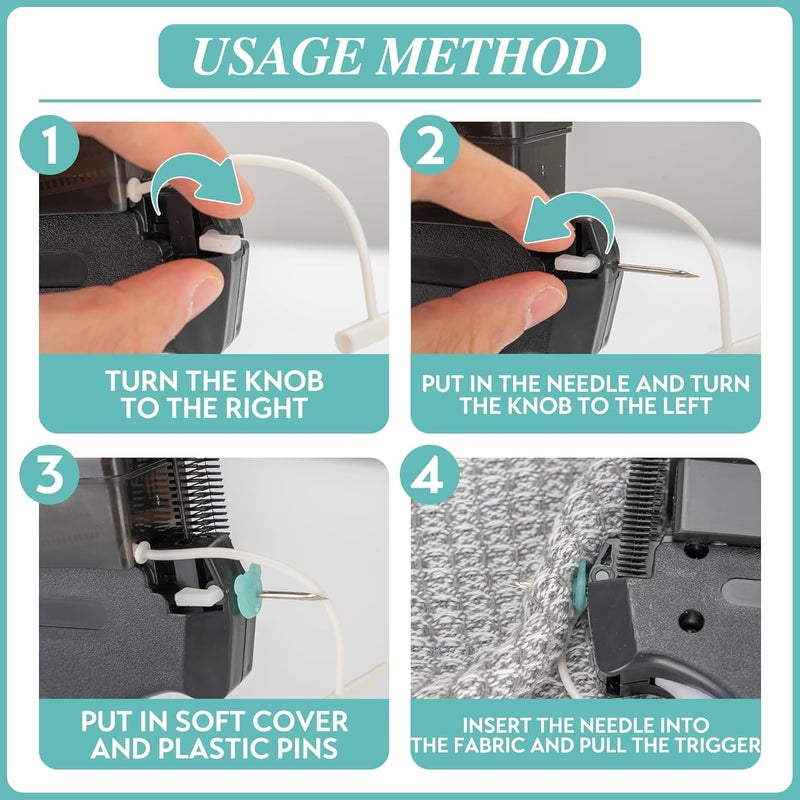 USAGE METHOD

1

TURN THE KNOB TO THE RIGHT

2

PUT IN THE NEEDLE AND TURN THE KNOB TO THE LEFT

3

PUT IN SOFT COVER AND PLASTIC PINS

4

INSERT THE NEEDLE INTO THE FABRIC AND PULL THE TRIGGER